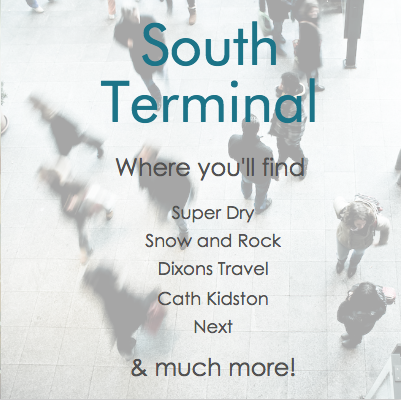 South Terminal

Where you'll find

Super Dry
Snow and Rock
Dixons Travel
Cath Kidston
Next

& much more!